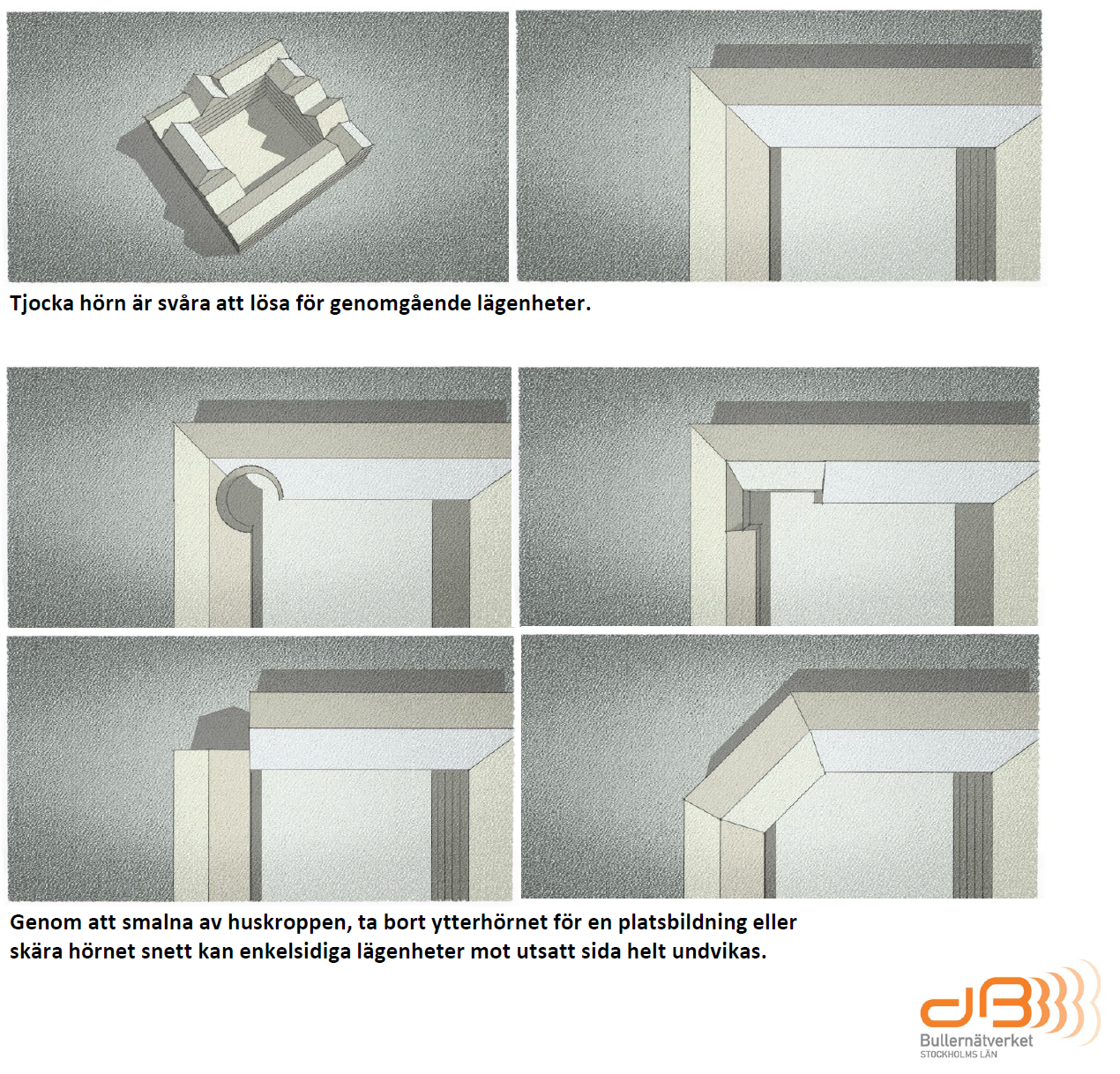 Tjocka hörn är svåra att lösa för genomgående lägenheter.

Genom att smalna av huskroppen, ta bort ytterhörnet för en platsbildning eller skära hörnet snett kan enkelsidiga lägenheter mot utsatt sida helt undvikas.

dB
Bullernätverket
STOCKHOLMS LÄN